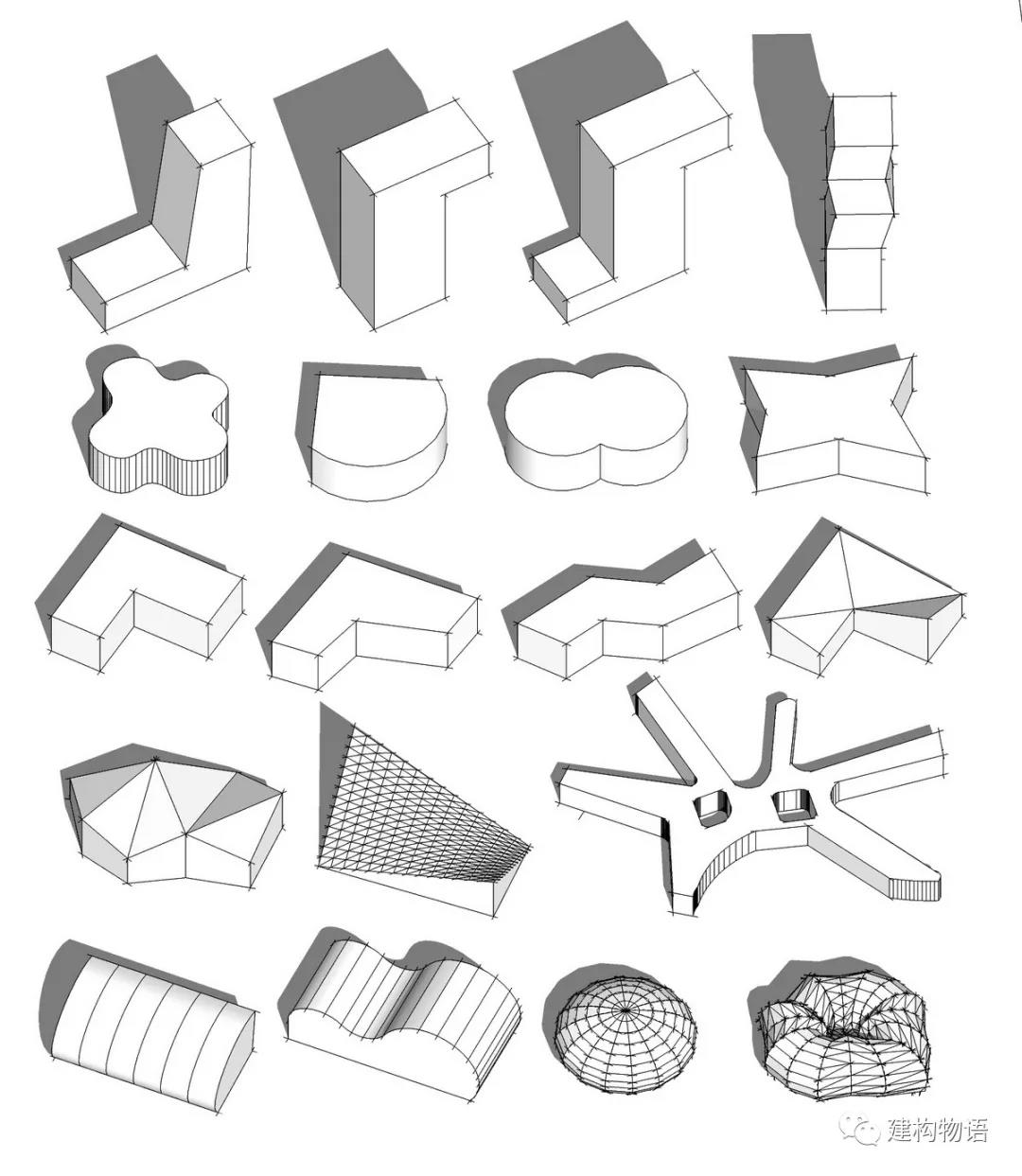 建构物语