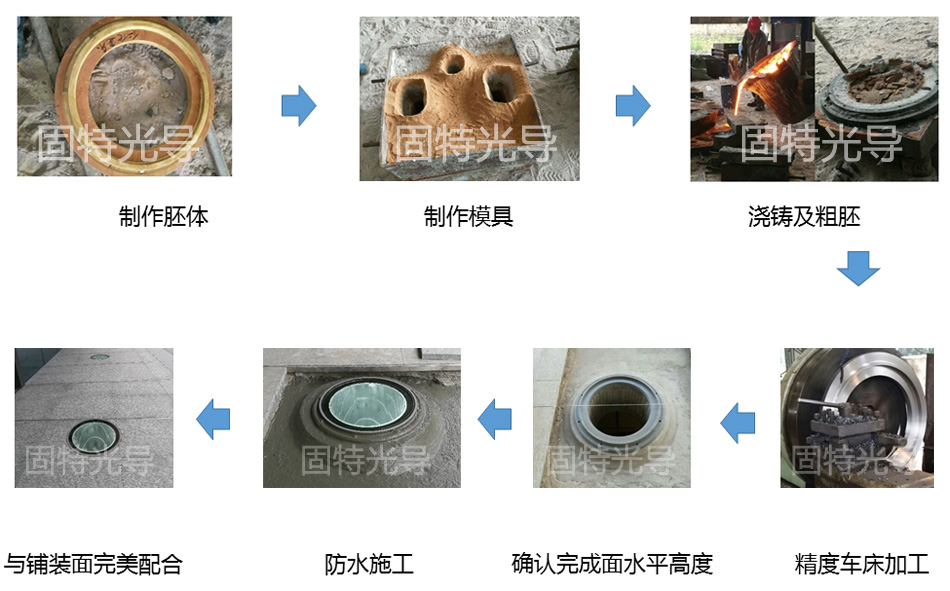 固特光导

制作胚体

固特光导

制作模具

固特光导

浇铸及粗胚

固特光导

精度车床加工

固特光导

确认完成面水平高度

固特光导

防水施工

固特光导

与铺装面完美配合