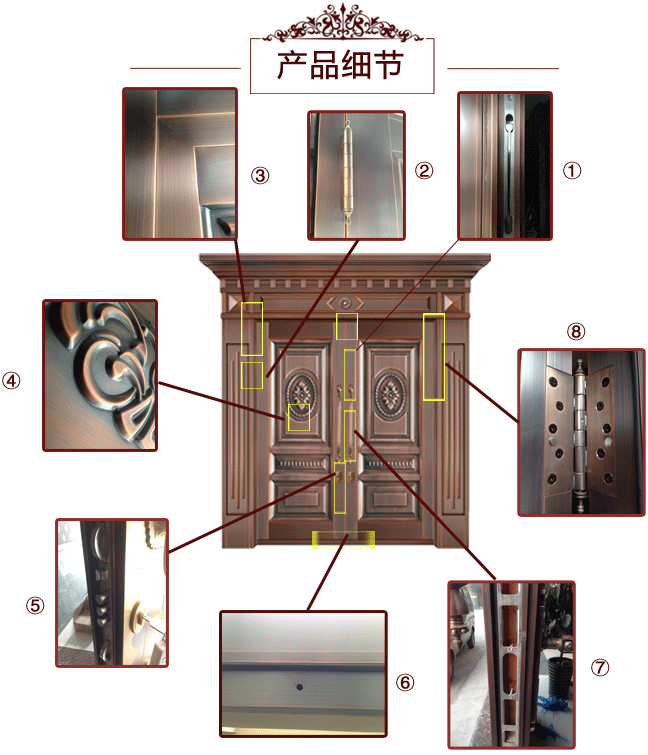 产品细节

③

②

①

④

⑧

⑤

⑥

⑦